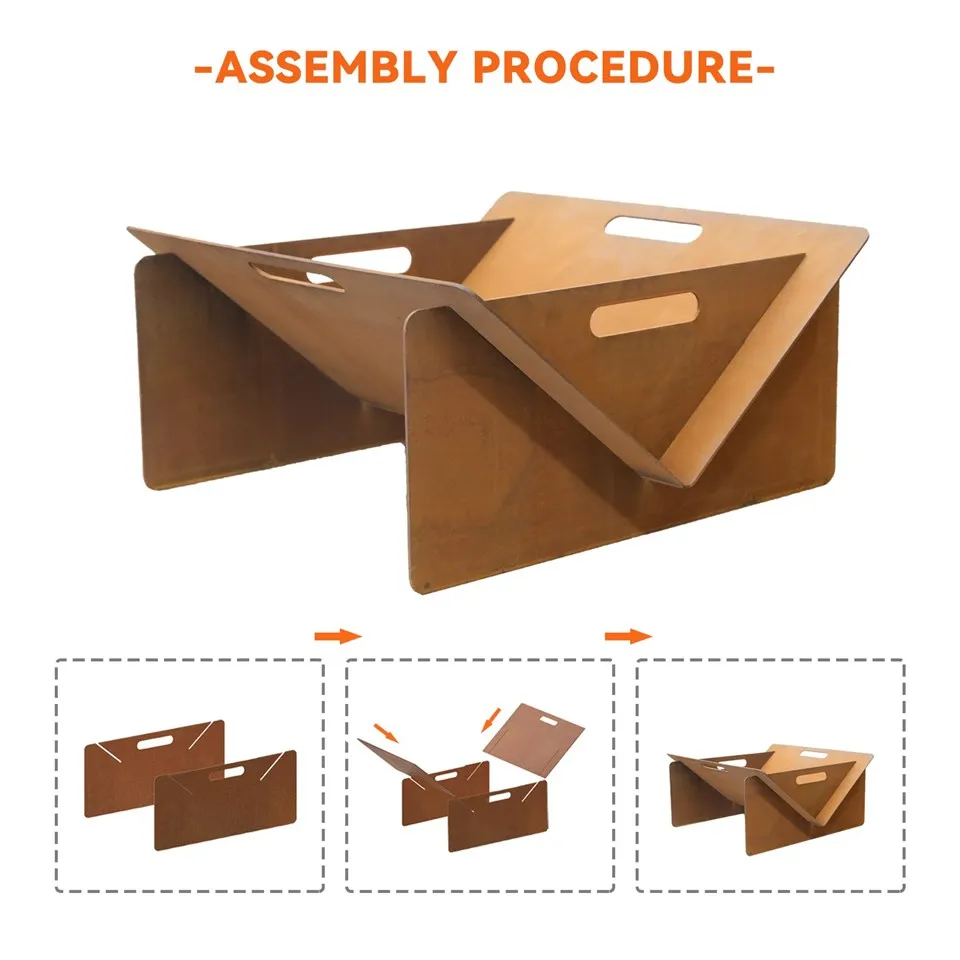 -ASSEMBLY PROCEDURE-